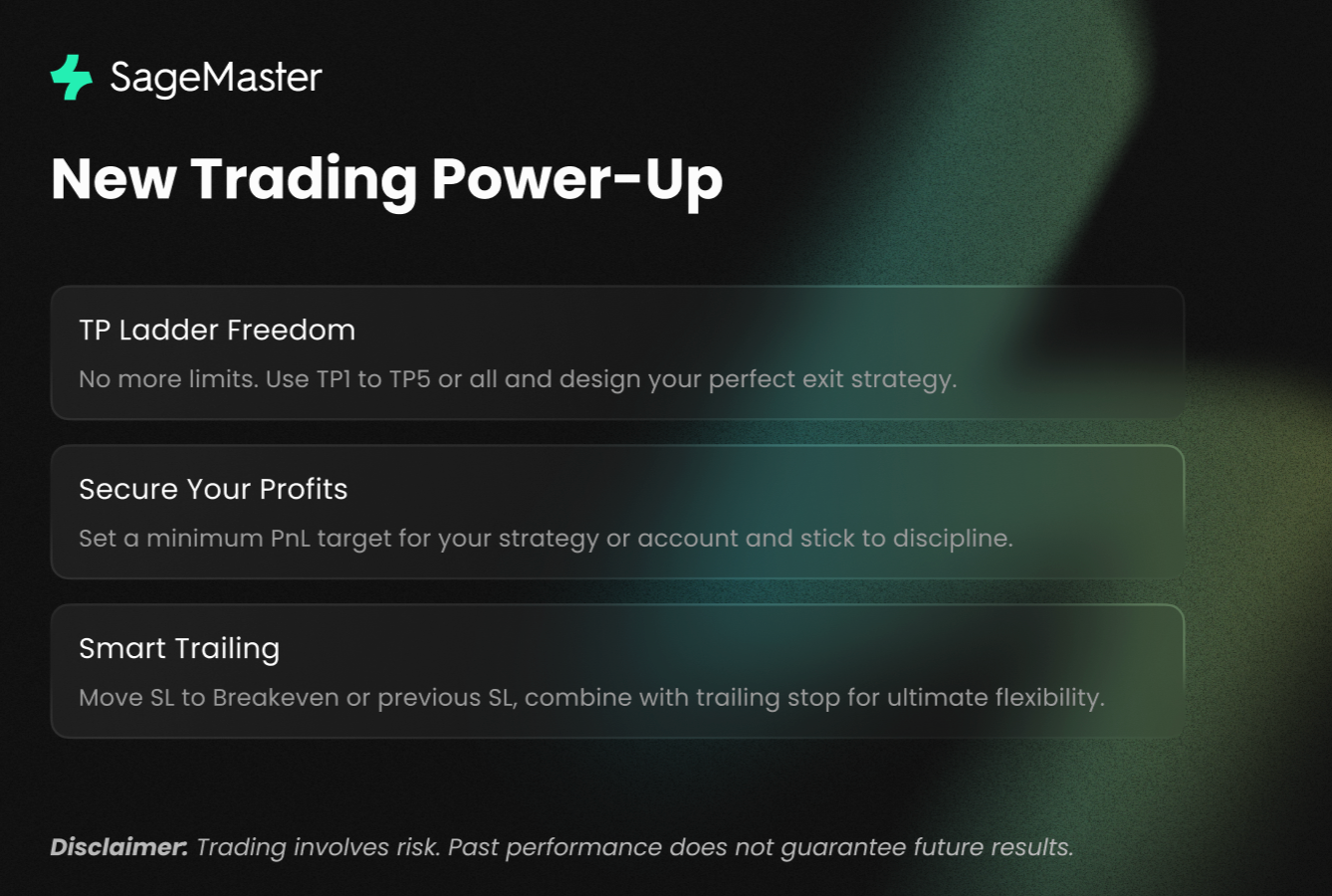 SageMaster

New Trading Power-Up

TP Ladder Freedom

No more limits. Use TP1 to TP5 or all and design your perfect exit strategy.

Secure Your Profits

Set a minimum PnL target for your strategy or account and stick to discipline.

Smart Trailing

Move SL to Breakeven or previous SL, combine with trailing stop for ultimate flexibility.

Disclaimer. Trading involves risk. Past performance does not guarantee future results.